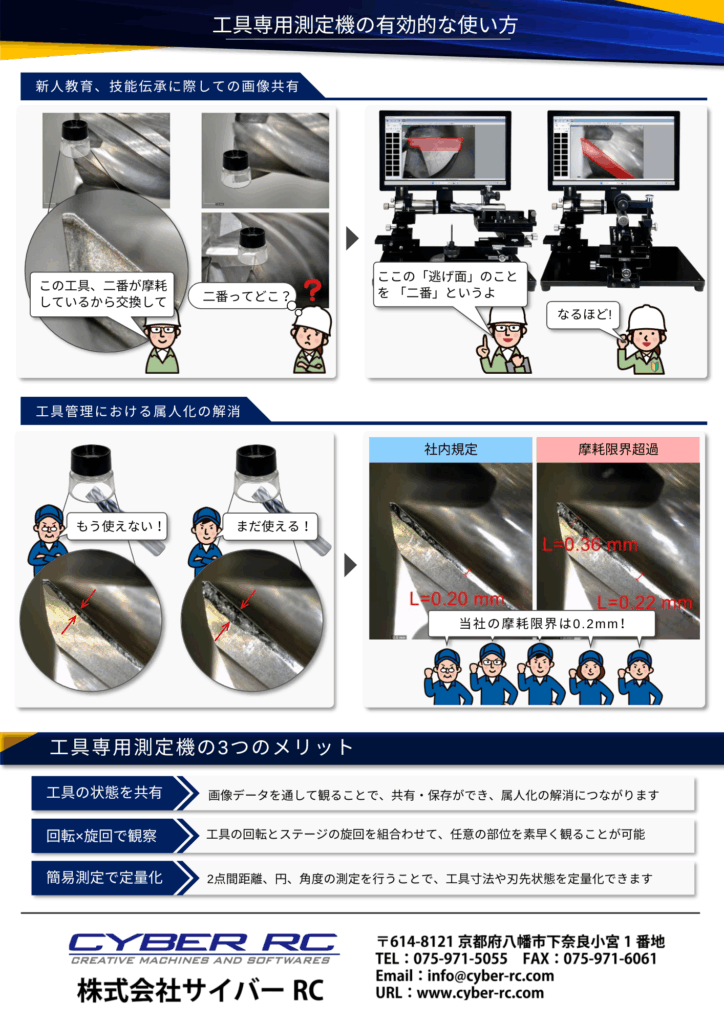 工具専用測定機の有効的な使い方

新人教育、技能伝承に際しての画像共有

この工具、二番が摩耗しているから交換して

二番ってどこ？

ここの「逃げ面」のことを「二番」というよ

なるほど!

工具管理における属人化の解消

もう使えない！

まだ使える！

社内規定

摩耗限界超過

L=0.20 mm

L=0.36 mm

L=0.22 mm

当社の摩耗限界は0.2mm!

工具専用測定機の3つのメリット

工具の状態を共有

画像データを通して観ることで、共有・保存ができ、属人化の解消につながります

回転×旋回で観察

工具の回転とステージの旋回を組合わせて、任意の部位を素早く観ることが可能

簡易測定で定量化

2点間距離、円、角度の測定を行うことで、工具寸法や刃先状態を定量化できます

CYBER RC
CREATIVE MACHINES AND SOFTWARES

株式会社サイバー RC

〒614-8121 京都府八幡市下奈良小宮１番地
TEL：075-971-5055　FAX：075-971-6061
Email：info@cyber-rc.com
URL：www.cyber-rc.com